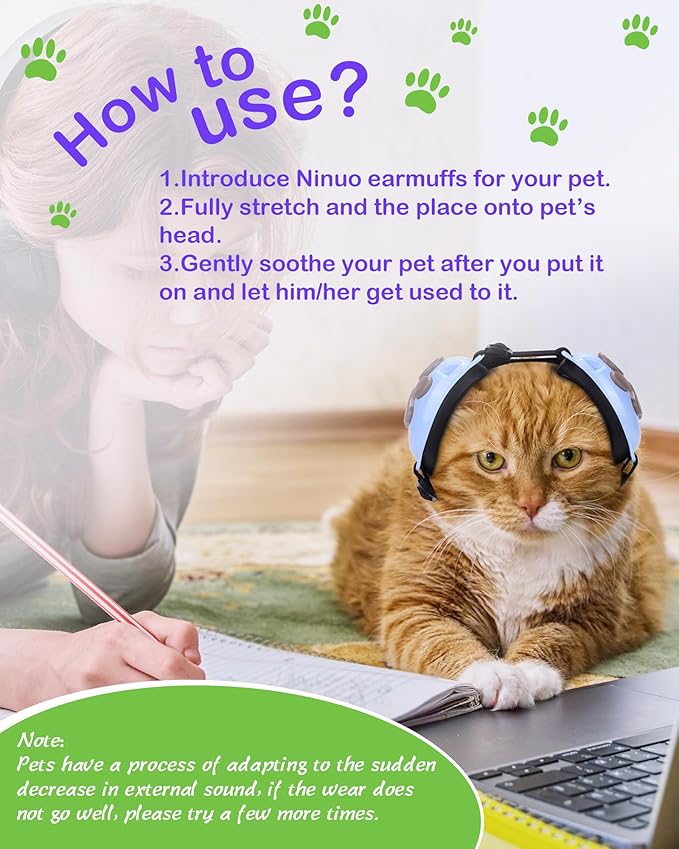 How to use?

1.Introduce Ninuo earmuffs for your pet.
2.Fully stretch and the place onto pet's head.
3.Gently soothe your pet after you put it on and let him/her get used to it.

Note:
Pets have a process of adapting to the sudden decrease in external sound, if the wear does not go well, please try a few more times.