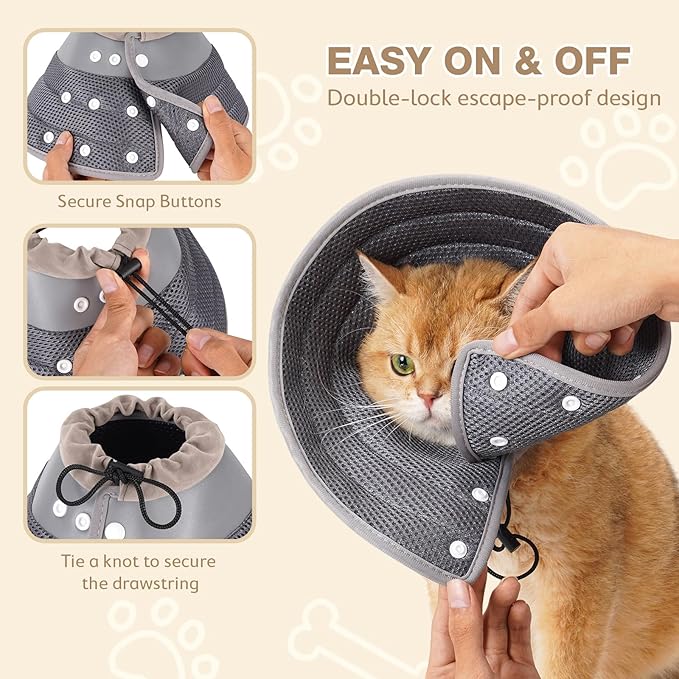 EASY ON & OFF
Double-lock escape-proof design

Secure Snap Buttons

Tie a knot to secure the drawstring