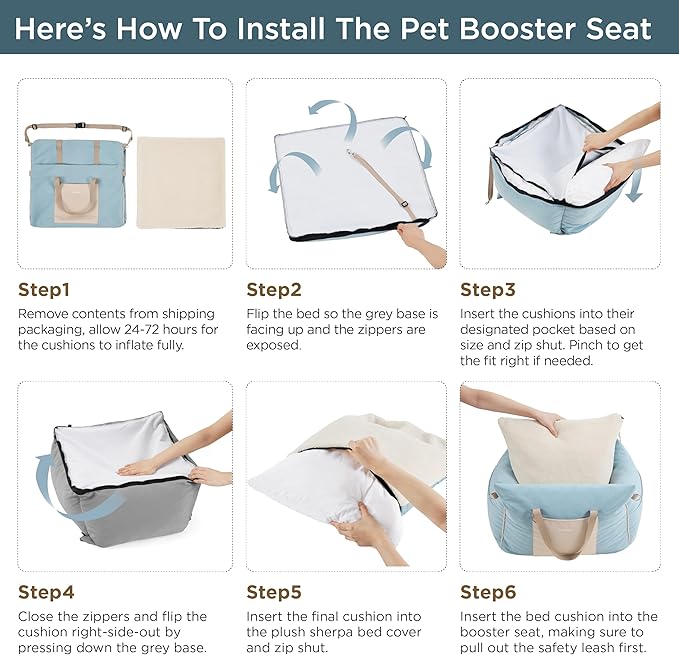 Here's How To Install The Pet Booster Seat

Step1
Remove contents from shipping packaging, allow 24-72 hours for the cushions to inflate fully.

Step2
Flip the bed so the grey base is facing up and the zippers are exposed.

Step3
Insert the cushions into their designated pocket based on size and zip shut. Pinch to get the fit right if needed.

Step4
Close the zippers and flip the cushion right-side-out by pressing down the grey base.

Step5
Insert the final cushion into the plush sherpa bed cover and zip shut.

Step6
Insert the bed cushion into the booster seat, making sure to pull out the safety leash first.