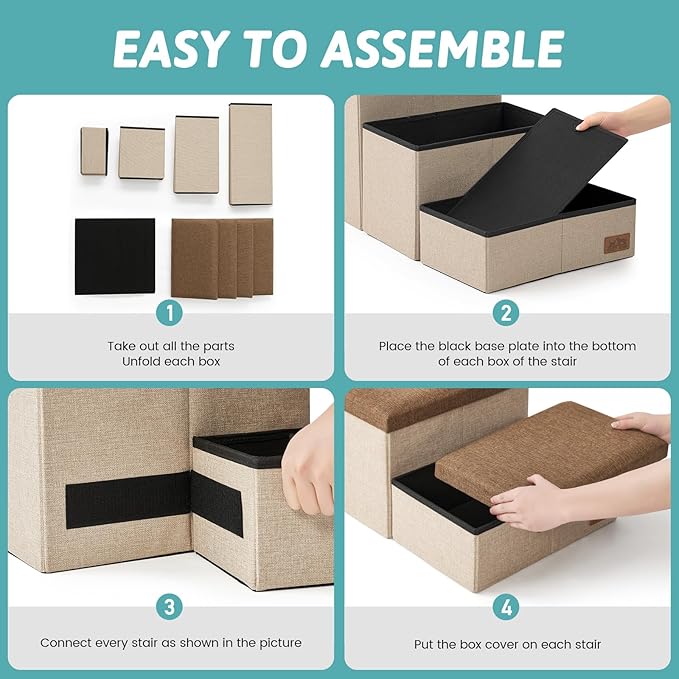 EASY TO ASSEMBLE

1

Take out all the parts
Unfold each box

2

Place the black base plate into the bottom of each box of the stair

3

Connect every stair as shown in the picture

4

Put the box cover on each stair