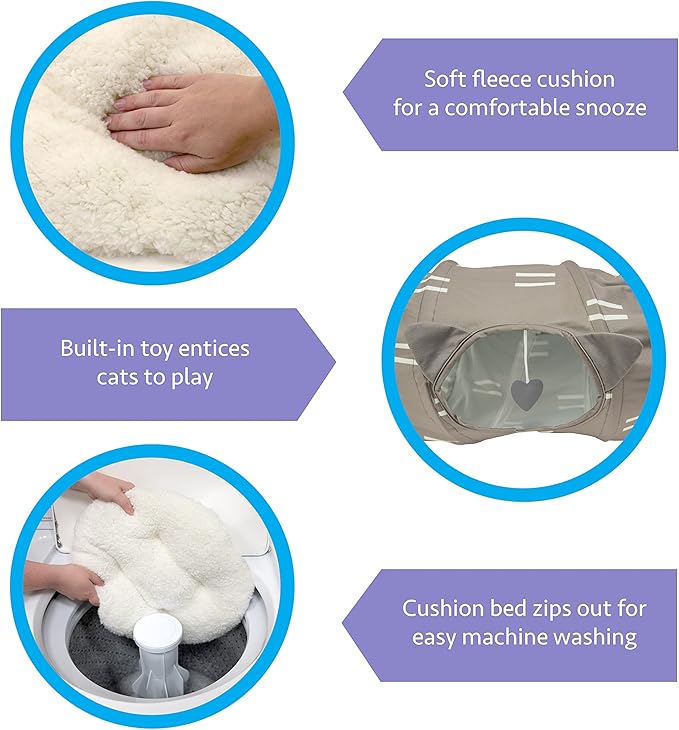 Soft fleece cushion for a comfortable snooze

Built-in toy entices cats to play

Cushion bed zips out for easy machine washing