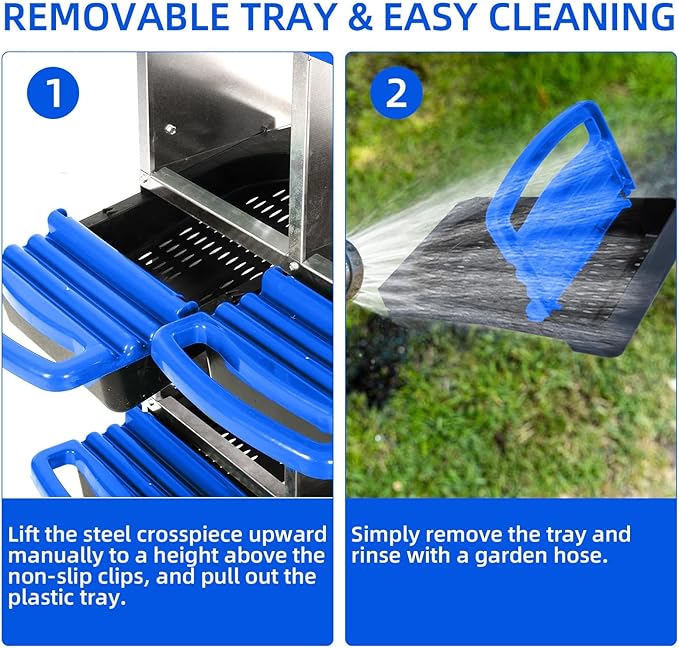 REMOVABLE TRAY & EASY CLEANING

1

Lift the steel crosspiece upward manually to a height above the non-slip clips, and pull out the plastic tray.

2

Simply remove the tray and rinse with a garden hose.