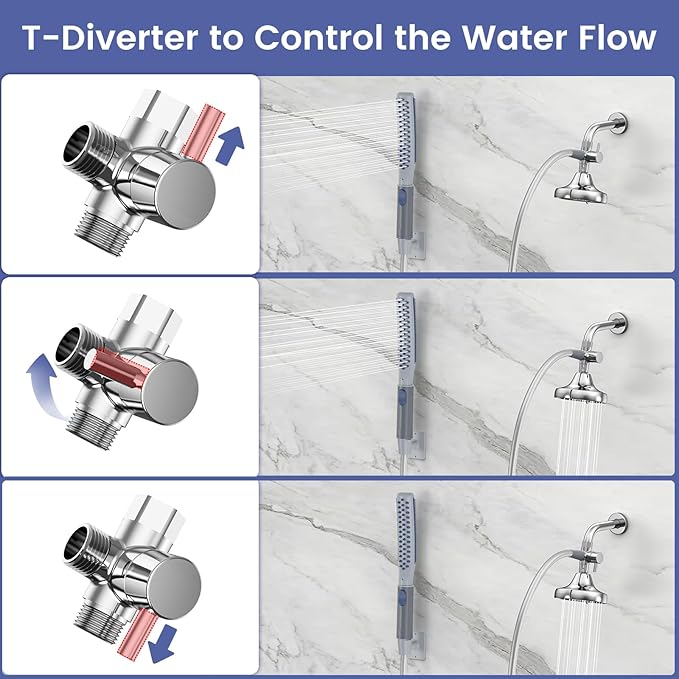 T-Diverter to Control the Water Flow