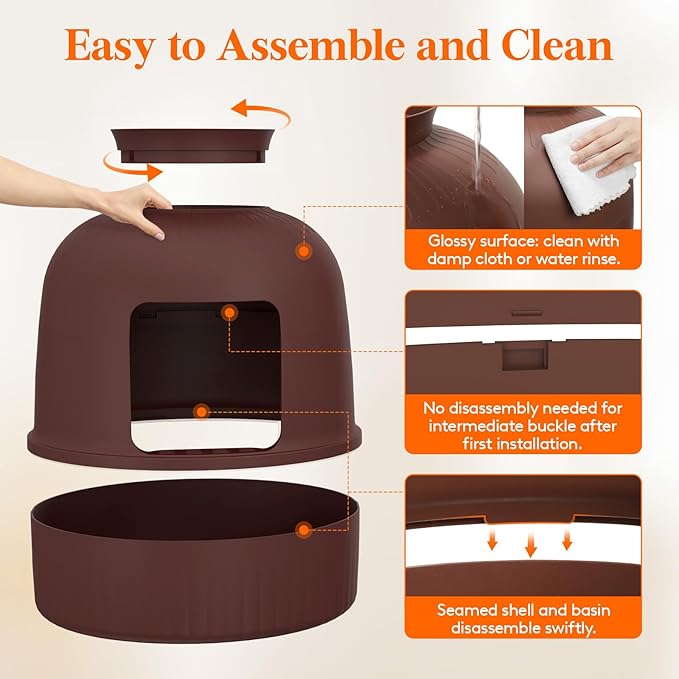 Easy to Assemble and Clean

Glossy surface: clean with damp cloth or water rinse.

No disassembly needed for intermediate buckle after first installation.

Seamed shell and basin disassemble swiftly.