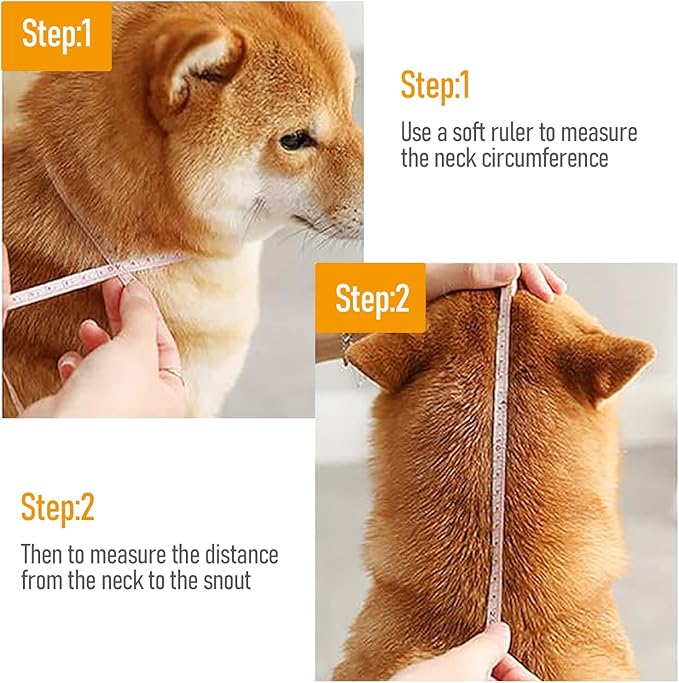 Step:1

Step:1

Use a soft ruler to measure the neck circumference

Step:2

Step:2

Then to measure the distance from the neck to the snout