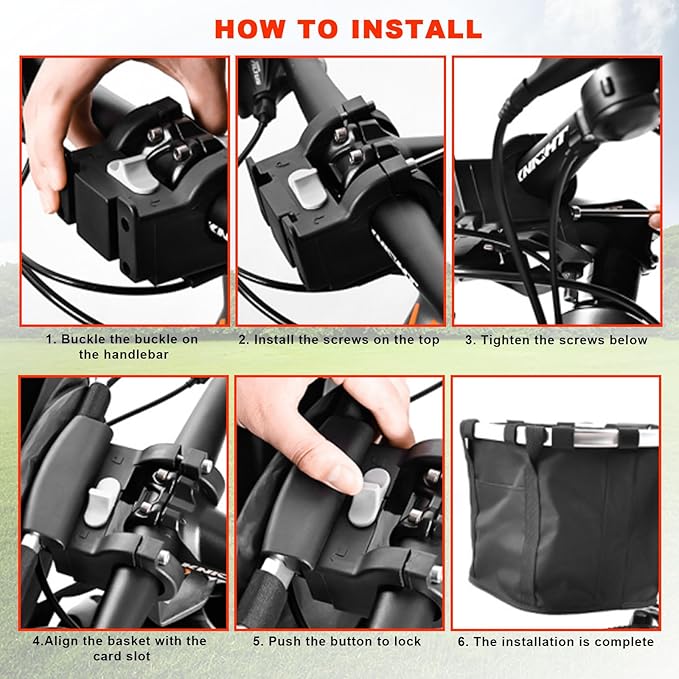 HOW TO INSTALL

KNIGHT

1. Buckle the buckle on the handlebar

2. Install the screws on the top

3. Tighten the screws below

4.Align the basket with the card slot

5. Push the button to lock

6. The installation is complete