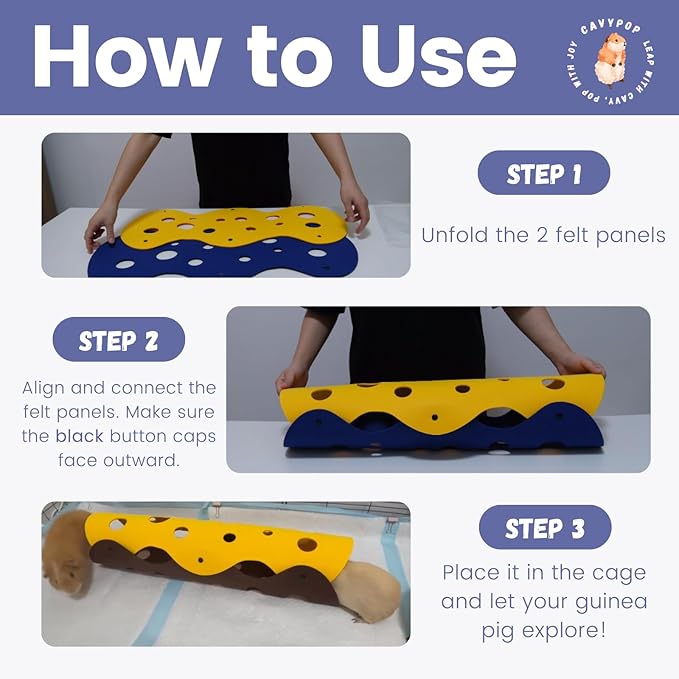 How to Use

CAVYPOP LEAP WITH CAVY, POP WITH JOY

STEP 1

Unfold the 2 felt panels

STEP 2

Align and connect the felt panels. Make sure the black button caps face outward.

STEP 3

Place it in the cage and let your guinea pig explore!