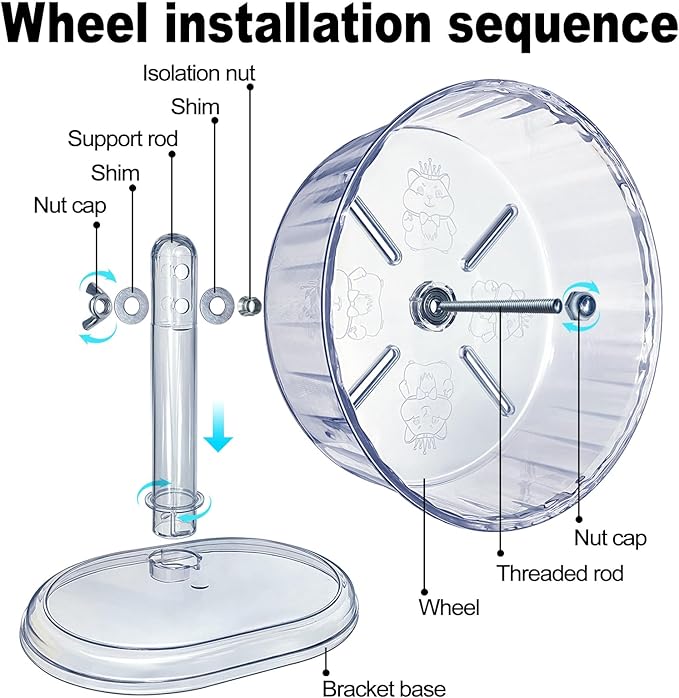 Wheel installation sequence

Isolation nut

Shim

Support rod

Shim

Nut cap

Nut cap

Threaded rod

Wheel

Bracket base