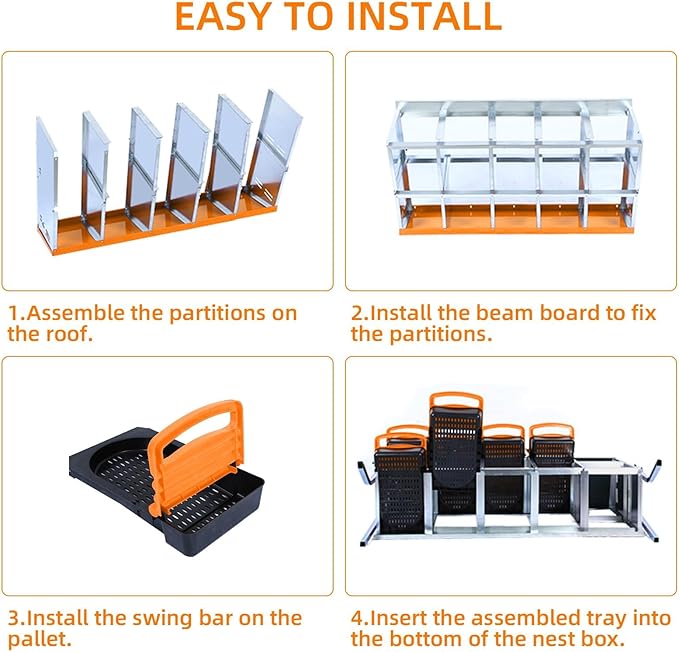 EASY TO INSTALL

1.Assemble the partitions on the roof.

2.Install the beam board to fix the partitions.

3.Install the swing bar on the pallet.

4.Insert the assembled tray into the bottom of the nest box.