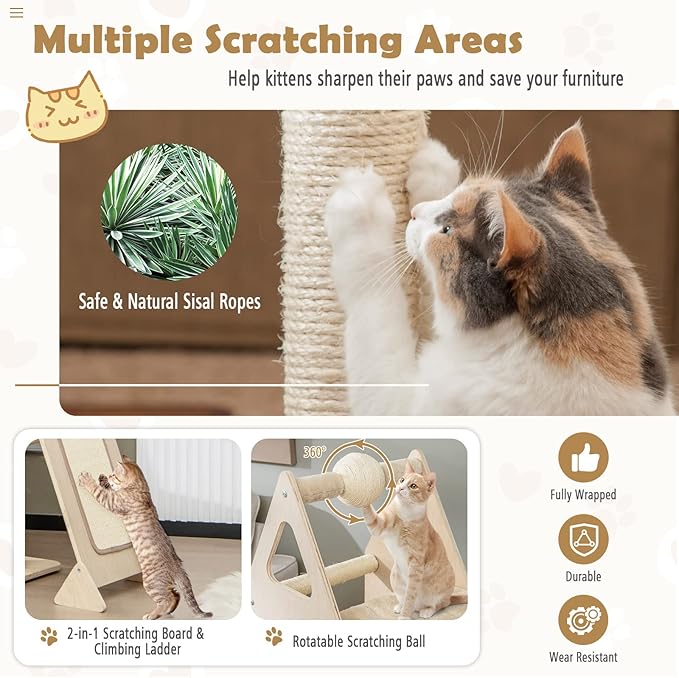 Multiple Scratching Areas

Help kittens sharpen their paws and save your furniture

Safe & Natural Sisal Ropes

360°

2-in-1 Scratching Board & Climbing Ladder

Rotatable Scratching Ball

Fully Wrapped

Durable

Wear Resistant