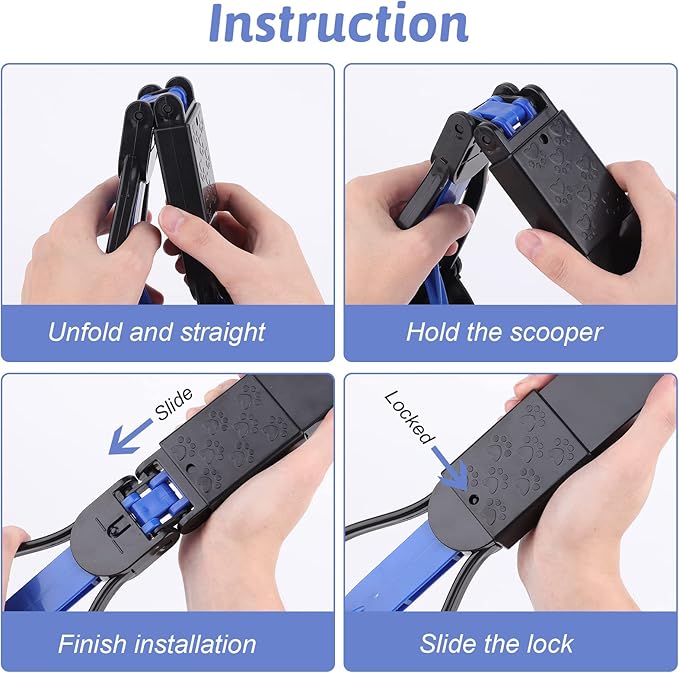 Instruction

Unfold and straight

Hold the scooper

Slide

Finish installation

Locked

Slide the lock