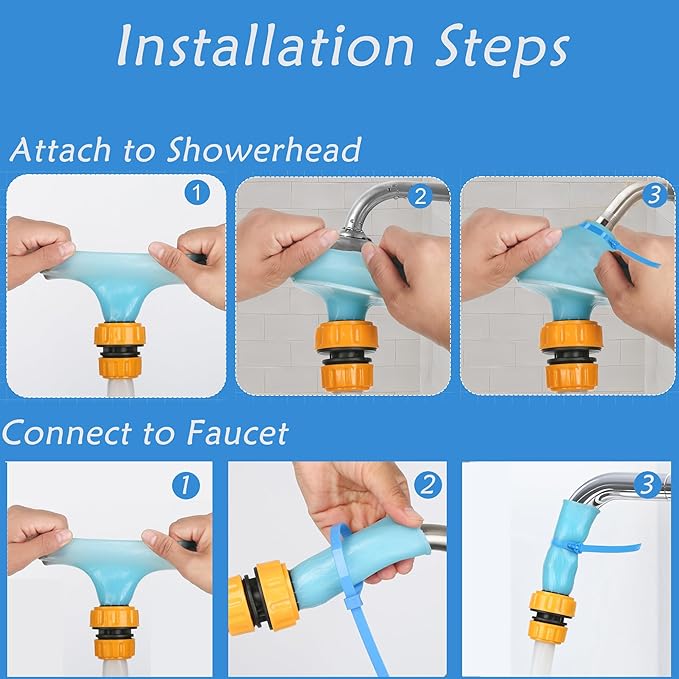 Installation Steps

Attach to Showerhead

1

2

3

Connect to Faucet

1

2

3