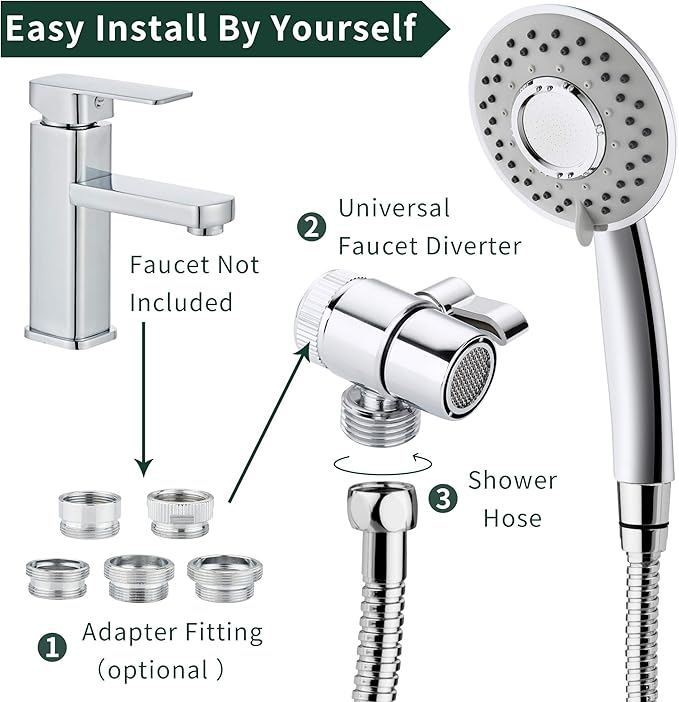 Easy Install By Yourself

Faucet Not Included

2 Universal Faucet Diverter

3 Shower Hose

1 Adapter Fitting (optional )