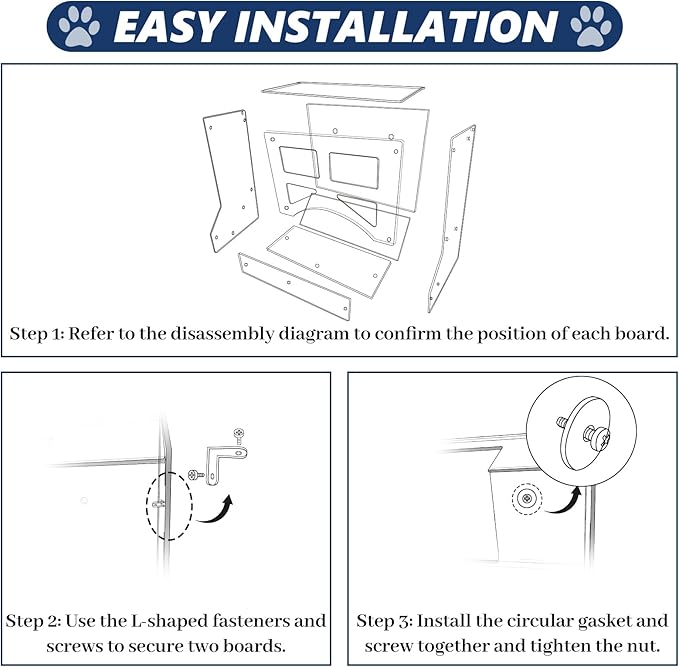 EASY INSTALLATION

Step 1: Refer to the disassembly diagram to confirm the position of each board.

Step 2: Use the L-shaped fasteners and screws to secure two boards.

Step 3: Install the circular gasket and screw together and tighten the nut.