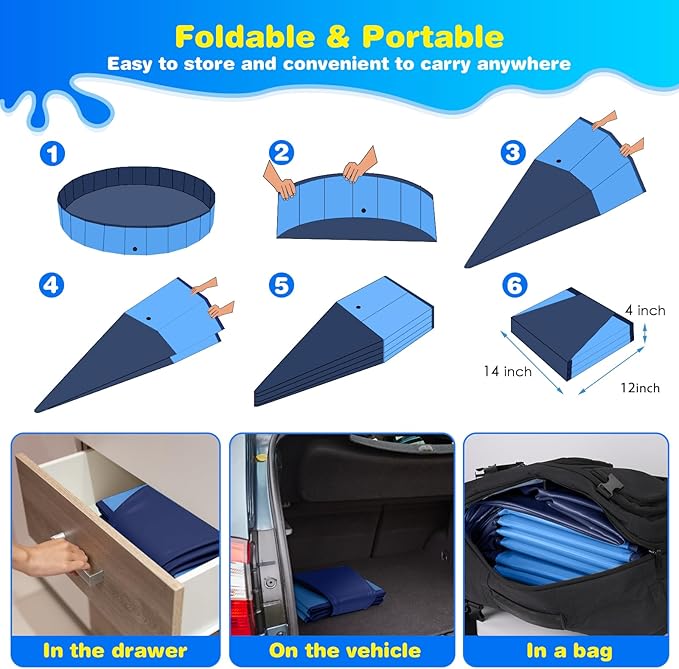 Foldable & Portable
Easy to store and convenient to carry anywhere

1

2

3

4

5

6

4 inch

14 inch

12inch

In the drawer

On the vehicle

In a bag