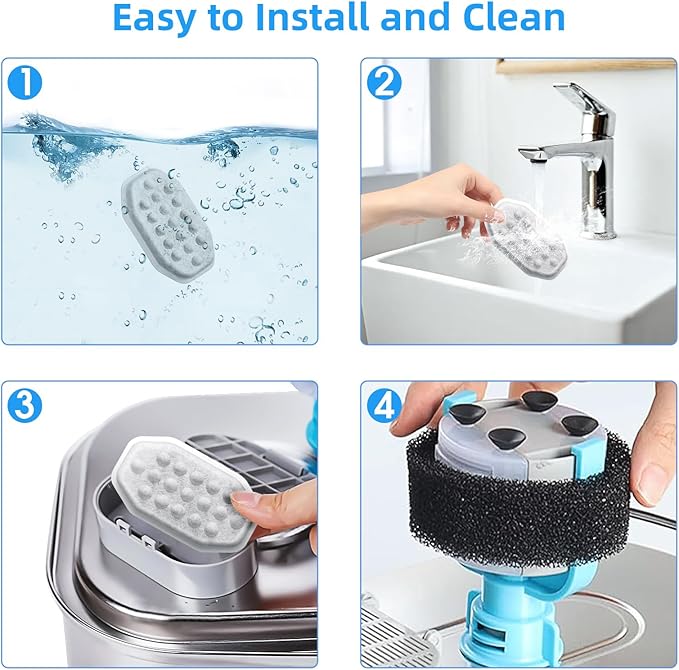 Easy to Install and Clean

1

2

3

4