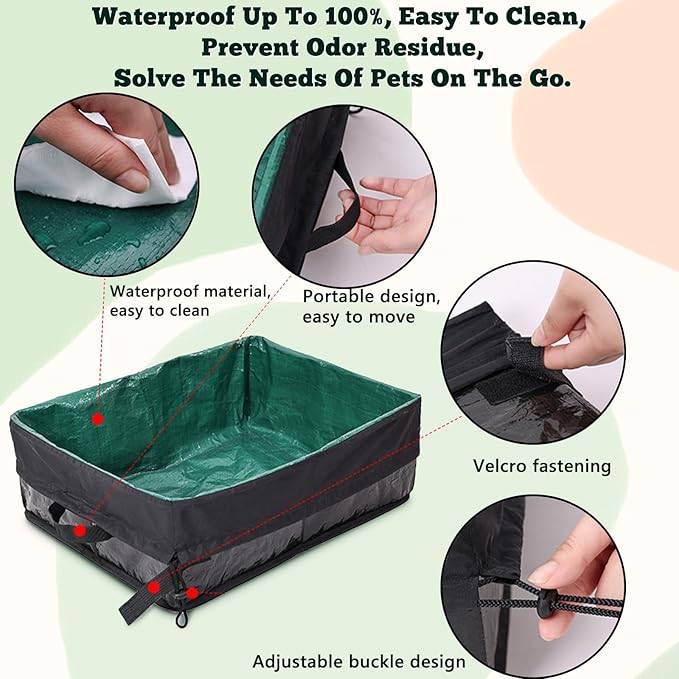 Waterproof Up To 100%, Easy To Clean,
Prevent Odor Residue,
Solve The Needs Of Pets On The Go.

Waterproof material, easy to clean

Portable design, easy to move

Velcro fastening

Adjustable buckle design