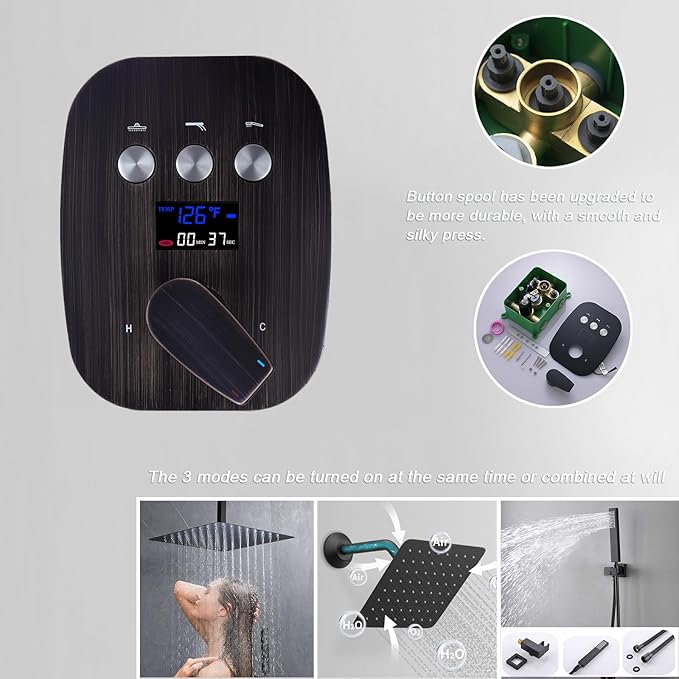 TEMP 126°F
00 MIN 37 SEC

H

C

Button spool has been upgraded to be more durable, with a smooth and silky press.

The 3 modes can be turned on at the same time or combined at will

Air

Air

$H_2O$

$O_2$

$H_2O$