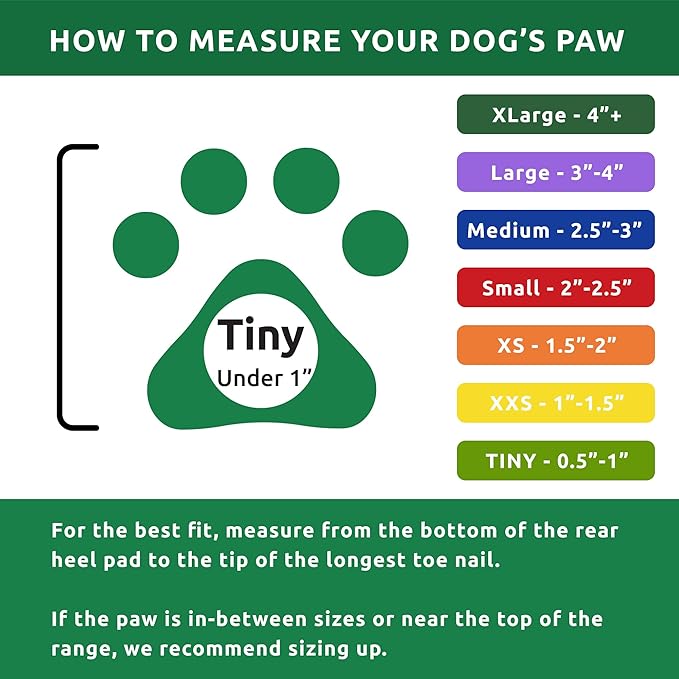 HOW TO MEASURE YOUR DOG'S PAW

Tiny
Under 1"

XLarge - 4"+

Large - 3"-4"

Medium - 2.5"-3"

Small - 2"-2.5"

XS - 1.5"-2"

XXS - 1"-1.5"

TINY - 0.5"-1"

For the best fit, measure from the bottom of the rear heel pad to the tip of the longest toe nail.

If the paw is in-between sizes or near the top of the range, we recommend sizing up.