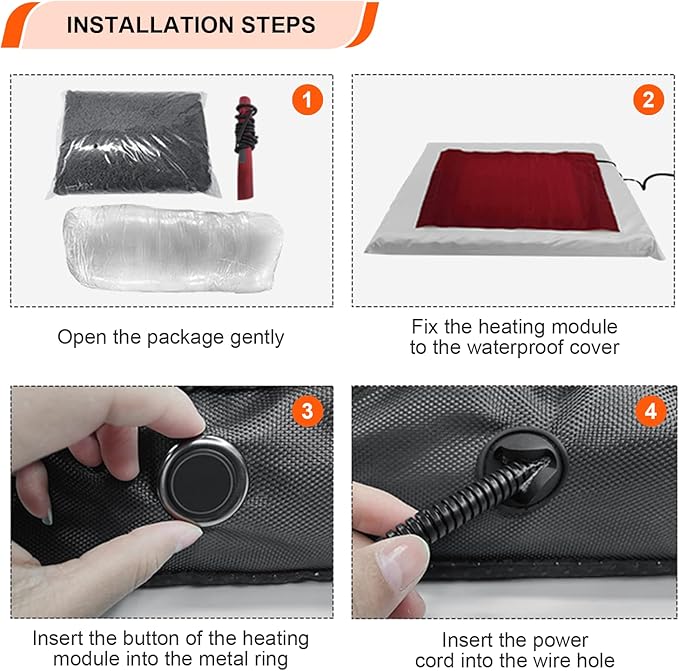 INSTALLATION STEPS

1

Open the package gently

2

Fix the heating module to the waterproof cover

3

Insert the button of the heating module into the metal ring

4

Insert the power cord into the wire hole