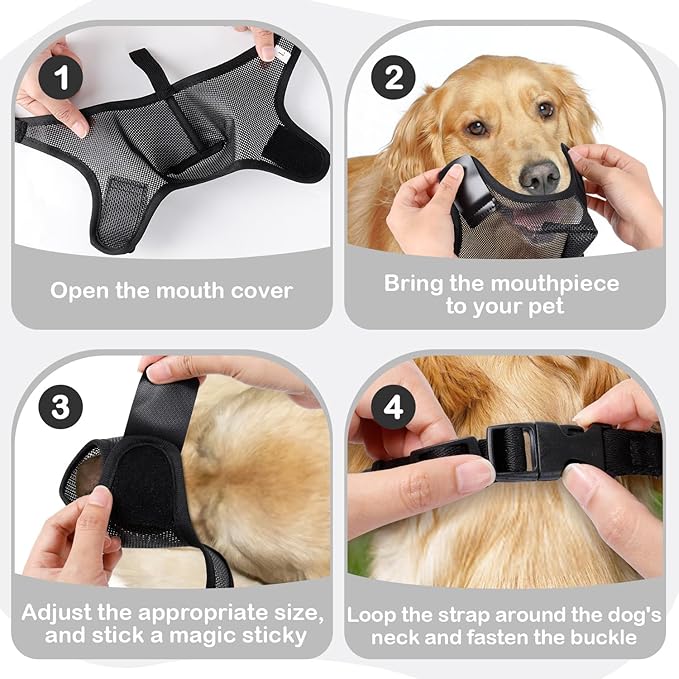 1

Open the mouth cover

2

Bring the mouthpiece to your pet

3

Adjust the appropriate size, and stick a magic sticky

4

Loop the strap around the dog's neck and fasten the buckle