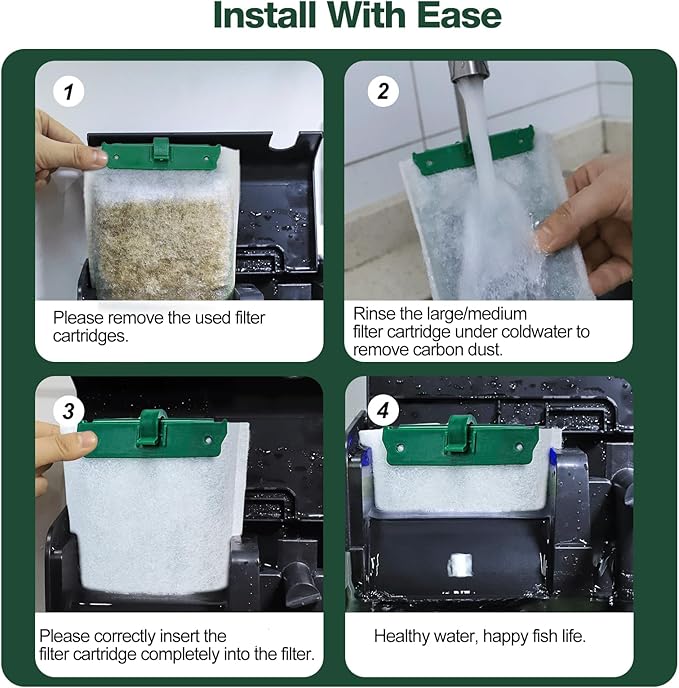 Install With Ease

1

Please remove the used filter cartridges.

2

Rinse the large/medium filter cartridge under coldwater to remove carbon dust.

3

Please correctly insert the filter cartridge completely into the filter.

4

Healthy water, happy fish life.