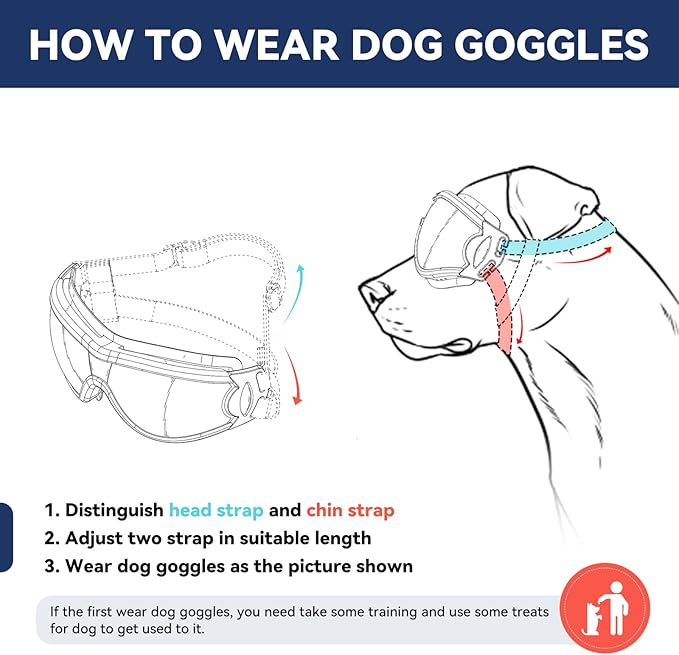 HOW TO WEAR DOG GOGGLES

1. Distinguish head strap and chin strap
2. Adjust two strap in suitable length
3. Wear dog goggles as the picture shown

If the first wear dog goggles, you need take some training and use some treats for dog to get used to it.