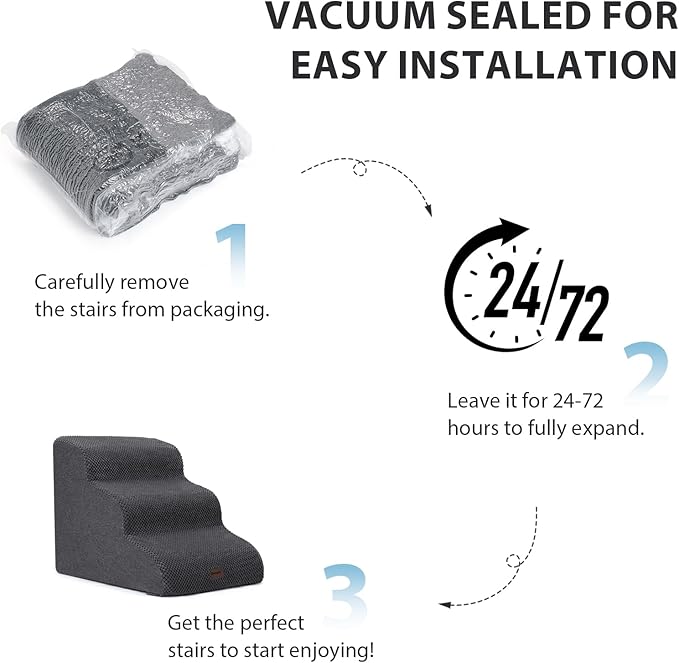 VACUUM SEALED FOR EASY INSTALLATION

1

Carefully remove the stairs from packaging.

24/72

2

Leave it for 24-72 hours to fully expand.

3

Get the perfect stairs to start enjoying!