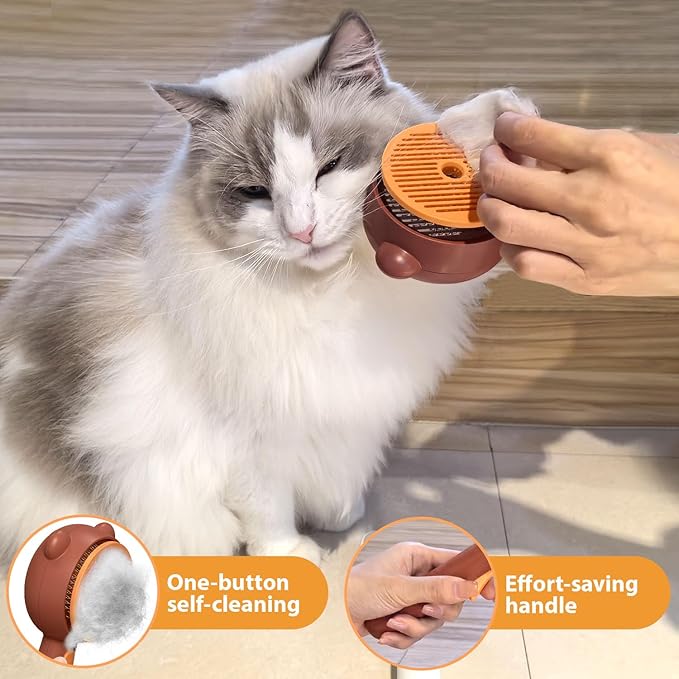 One-button self-cleaning

Effort-saving handle