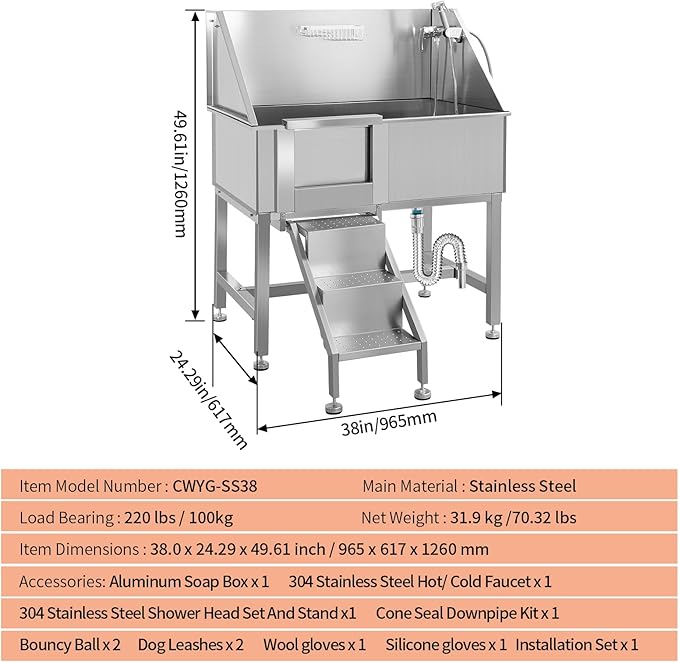 49.61in/1260mm

24.29in/617mm

38in/965mm

Item Model Number : CWYG-SS38 Main Material : Stainless Steel

Load Bearing : 220 lbs / 100kg Net Weight : 31.9 kg /70.32 lbs

Item Dimensions : 38.0 x 24.29 x 49.61 inch / 965 x 617 x 1260 mm

Accessories: Aluminum Soap Box x 1 304 Stainless Steel Hot/ Cold Faucet x 1

304 Stainless Steel Shower Head Set And Stand x1 Cone Seal Downpipe Kit x 1

Bouncy Ball x 2 Dog Leashes x 2 Wool gloves x 1 Silicone gloves x 1 Installation Set x 1