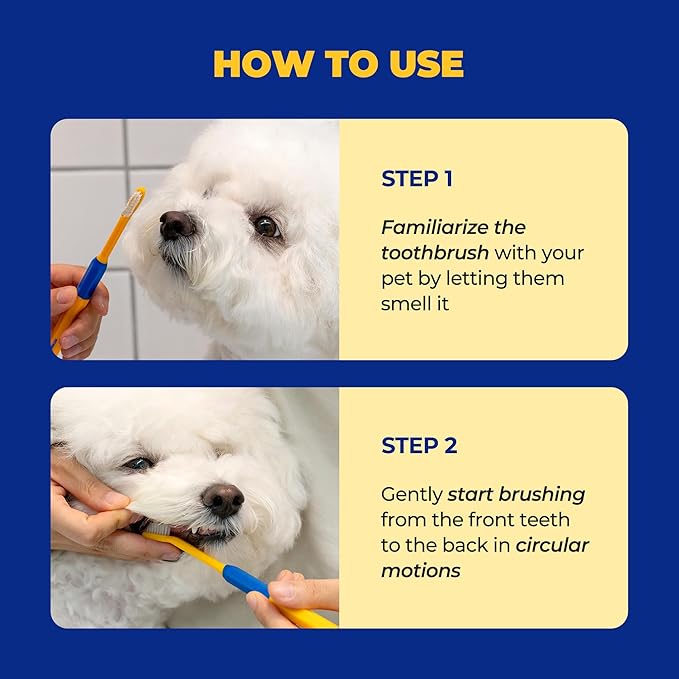 HOW TO USE

STEP 1

Familiarize the toothbrush with your pet by letting them smell it

STEP 2

Gently start brushing from the front teeth to the back in circular motions