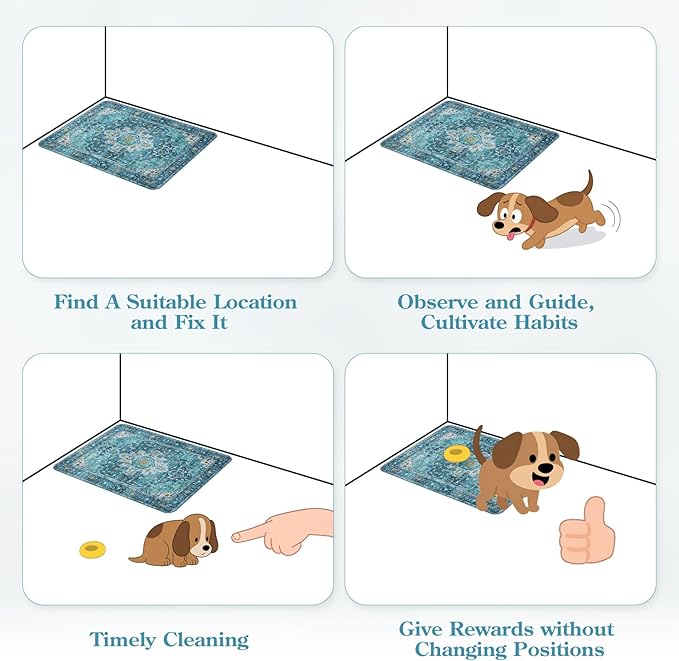 Find A Suitable Location and Fix It

Observe and Guide, Cultivate Habits

Timely Cleaning

Give Rewards without Changing Positions