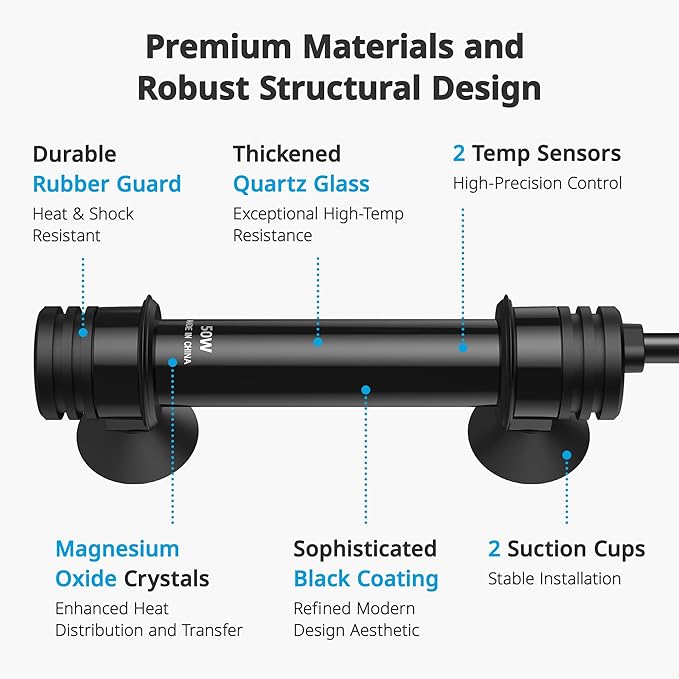 Premium Materials and Robust Structural Design

Durable Rubber Guard
Heat & Shock Resistant

Thickened Quartz Glass
Exceptional High-Temp Resistance

2 Temp Sensors
High-Precision Control

50W
MADE IN CHINA

Magnesium Oxide Crystals
Enhanced Heat Distribution and Transfer

Sophisticated Black Coating
Refined Modern Design Aesthetic

2 Suction Cups
Stable Installation