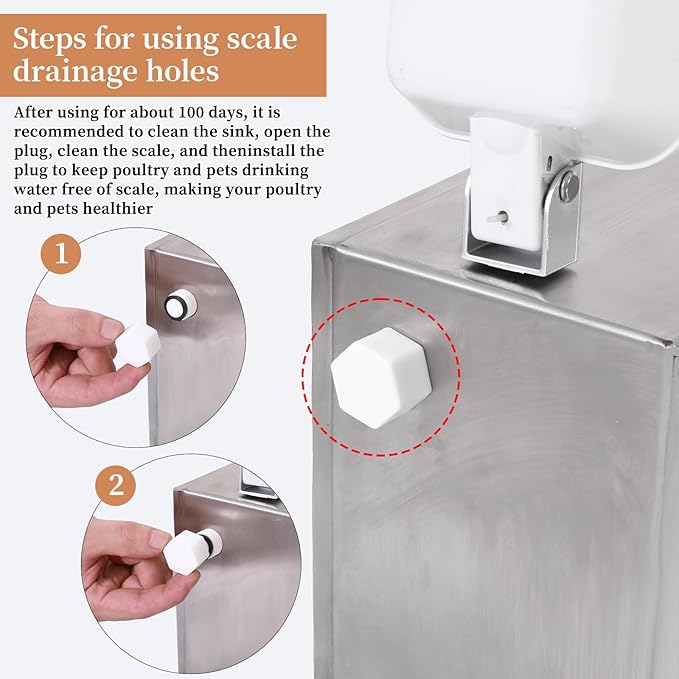 Steps for using scale drainage holes

After using for about 100 days, it is recommended to clean the sink, open the plug, clean the scale, and theninstall the plug to keep poultry and pets drinking water free of scale, making your poultry and pets healthier

1

2