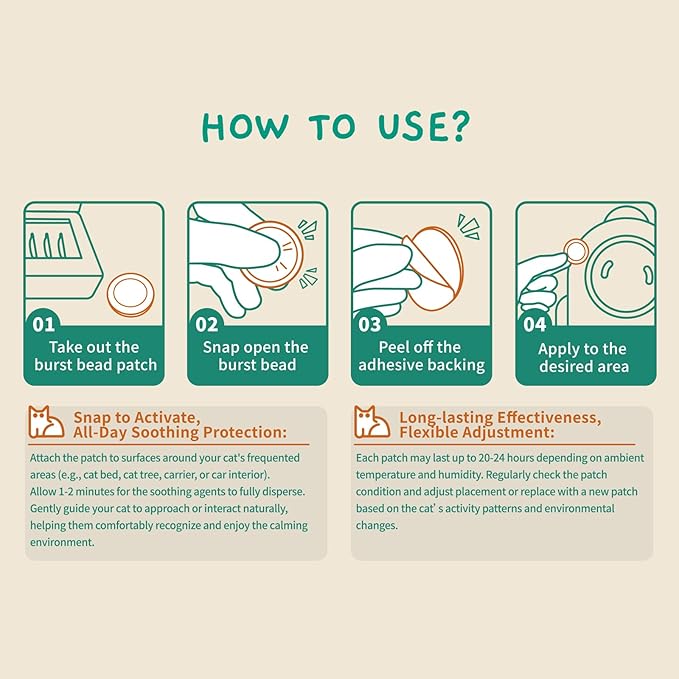 HOW TO USE?

01
Take out the burst bead patch

02
Snap open the burst bead

03
Peel off the adhesive backing

04
Apply to the desired area

Snap to Activate, All-Day Soothing Protection:

Attach the patch to surfaces around your cat's frequented areas (e.g., cat bed, cat tree, carrier, or car interior).
Allow 1-2 minutes for the soothing agents to fully disperse.
Gently guide your cat to approach or interact naturally, helping them comfortably recognize and enjoy the calming environment.

Long-lasting Effectiveness, Flexible Adjustment:

Each patch may last up to 20-24 hours depending on ambient temperature and humidity. Regularly check the patch condition and adjust placement or replace with a new patch based on the cat' s activity patterns and environmental changes.