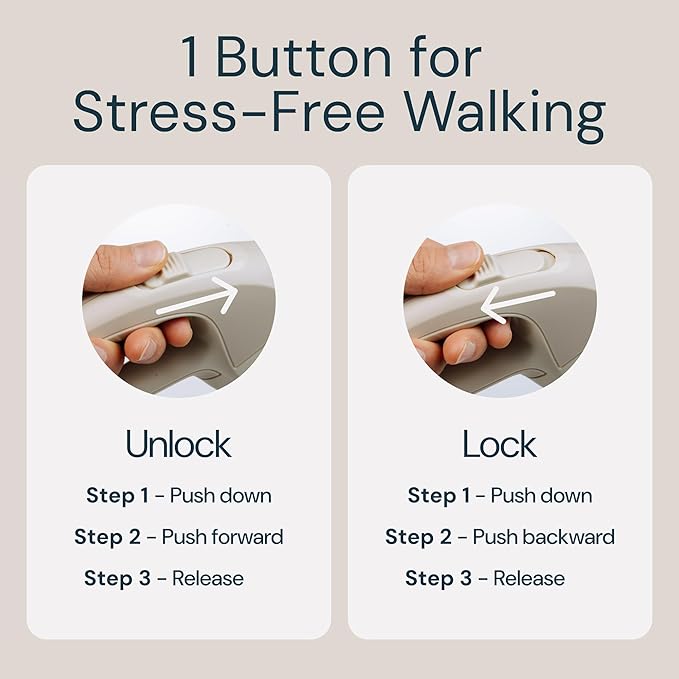 1 Button for Stress-Free Walking

Unlock

Step 1 – Push down

Step 2 – Push forward

Step 3 – Release

Lock

Step 1 – Push down

Step 2 – Push backward

Step 3 – Release