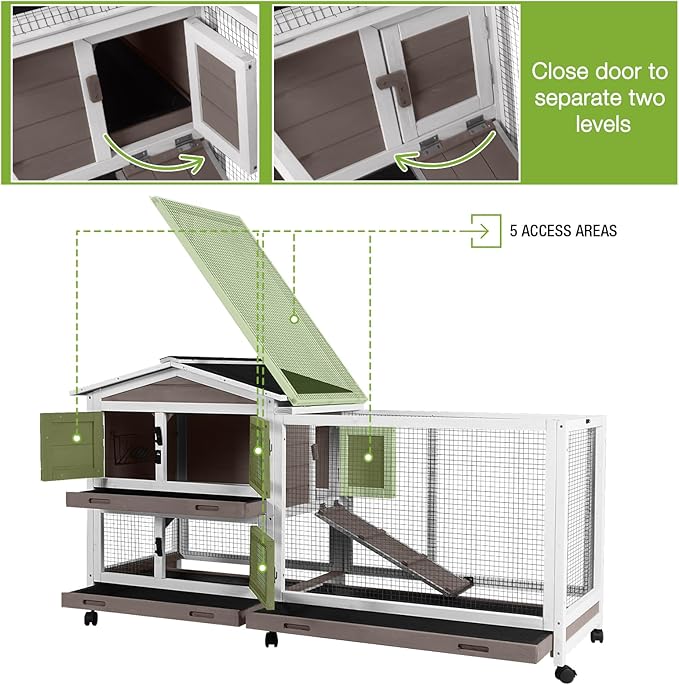 Close door to separate two levels

5 ACCESS AREAS