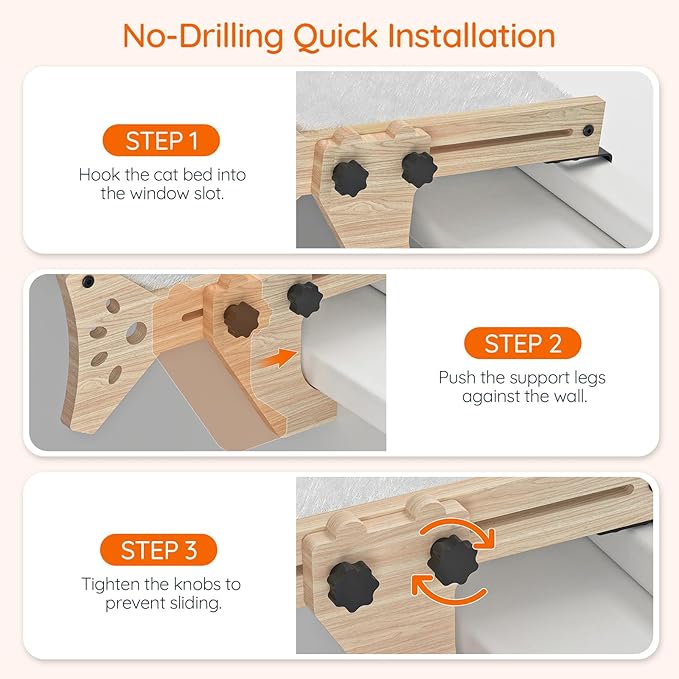 No-Drilling Quick Installation

STEP 1
Hook the cat bed into the window slot.

STEP 2
Push the support legs against the wall.

STEP 3
Tighten the knobs to prevent sliding.