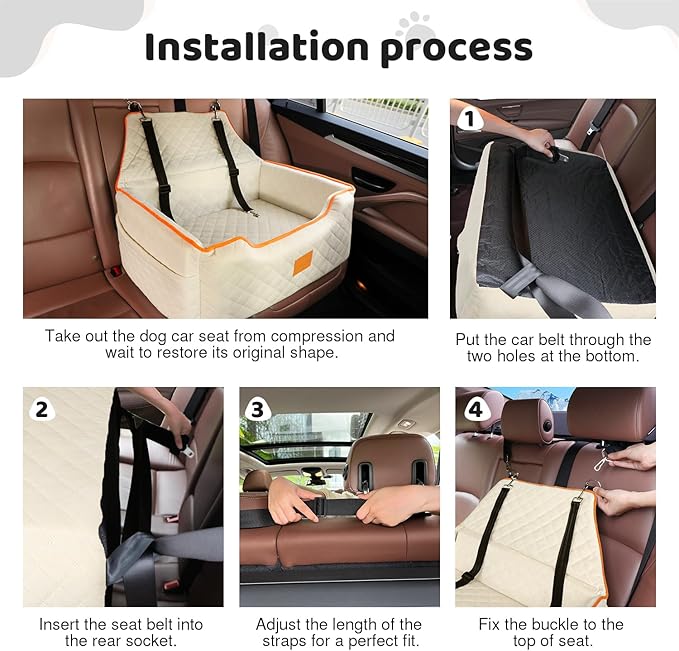 Installation process

Take out the dog car seat from compression and wait to restore its original shape.

1

Put the car belt through the two holes at the bottom.

2

Insert the seat belt into the rear socket.

3

Adjust the length of the straps for a perfect fit.

4

Fix the buckle to the top of seat.