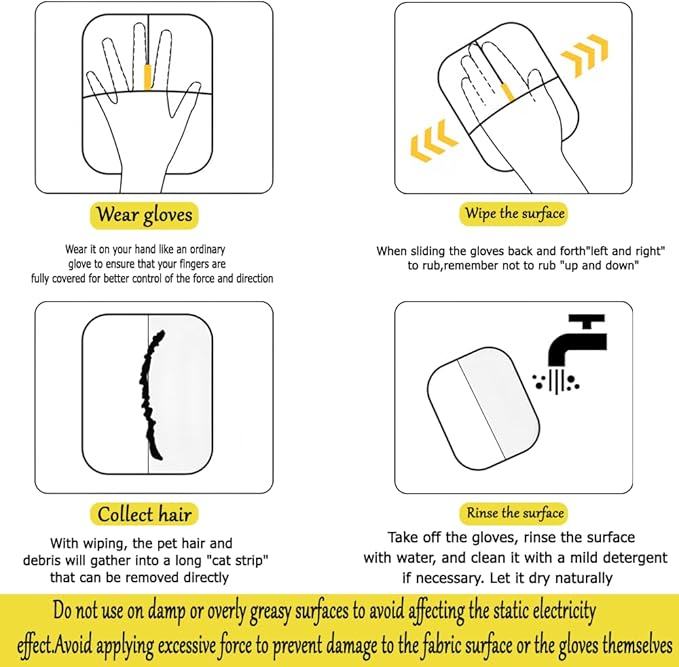 Wear gloves

Wear it on your hand like an ordinary glove to ensure that your fingers are fully covered for better control of the force and direction

Wipe the surface

When sliding the gloves back and forth"left and right" to rub,remember not to rub "up and down"

Collect hair

With wiping, the pet hair and debris will gather into a long "cat strip" that can be removed directly

Rinse the surface

Take off the gloves, rinse the surface with water, and clean it with a mild detergent if necessary. Let it dry naturally

Do not use on damp or overly greasy surfaces to avoid affecting the static electricity effect.Avoid applying excessive force to prevent damage to the fabric surface or the gloves themselves