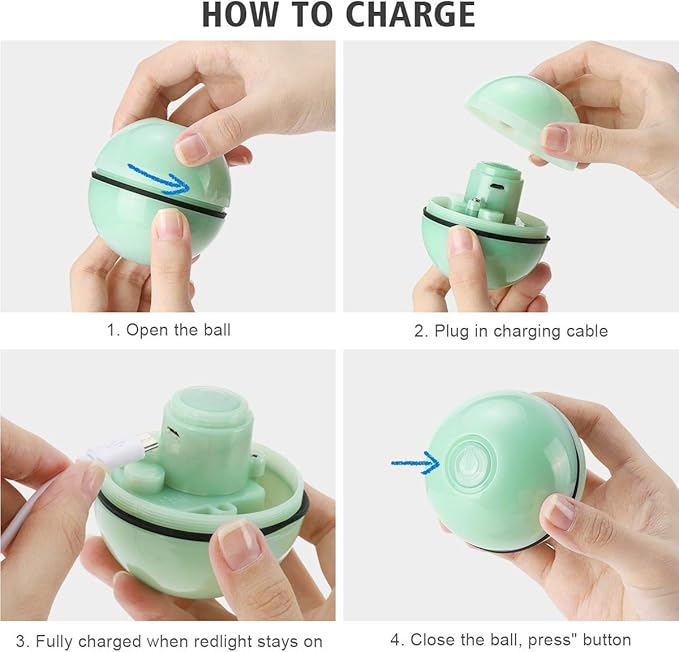 HOW TO CHARGE

1. Open the ball

2. Plug in charging cable

3. Fully charged when redlight stays on

4. Close the ball, press" button