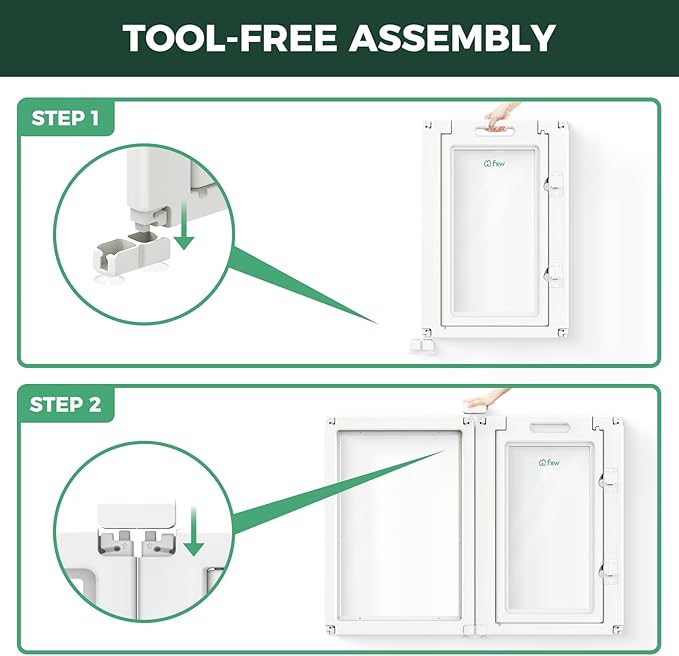 TOOL-FREE ASSEMBLY

STEP 1

fxw

STEP 2

fxw