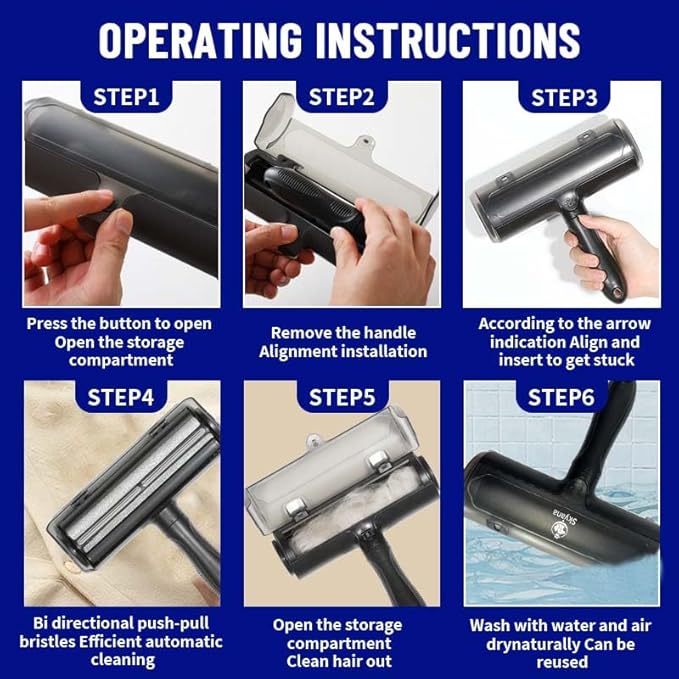 OPERATING INSTRUCTIONS

STEP1

Press the button to open Open the storage compartment

STEP2

Remove the handle Alignment installation

STEP3

According to the arrow indication Align and insert to get stuck

STEP4

Bi directional push-pull bristles Efficient automatic cleaning

STEP5

Open the storage compartment Clean hair out

STEP6

Skyana

Wash with water and air drynaturally Can be reused