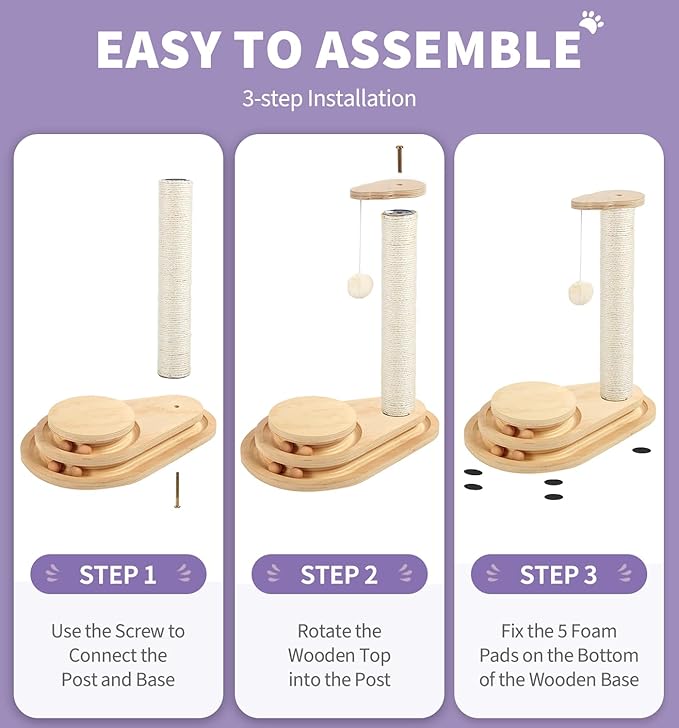 EASY TO ASSEMBLE

3-step Installation

STEP 1

Use the Screw to Connect the Post and Base

STEP 2

Rotate the Wooden Top into the Post

STEP 3

Fix the 5 Foam Pads on the Bottom of the Wooden Base