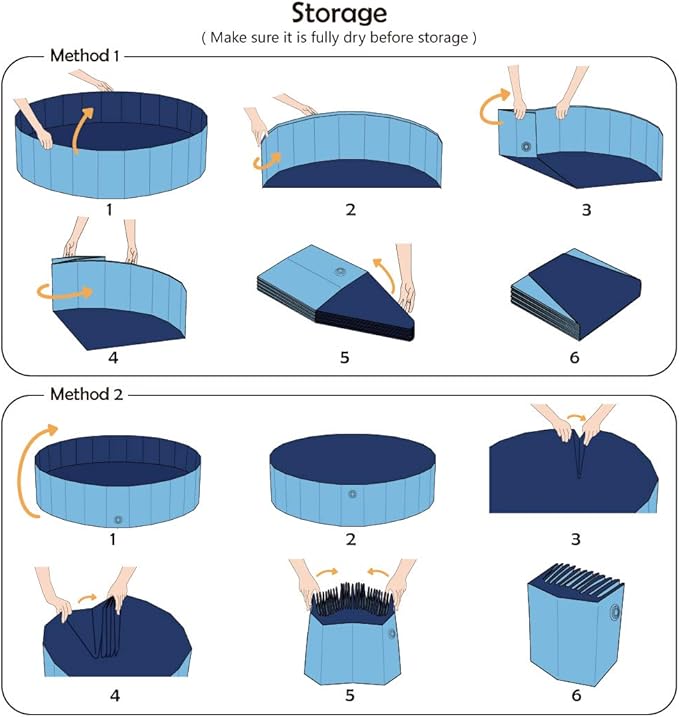 Storage
( Make sure it is fully dry before storage )

Method 1

1

2

3

4

5

6

Method 2

1

2

3

4

5

6