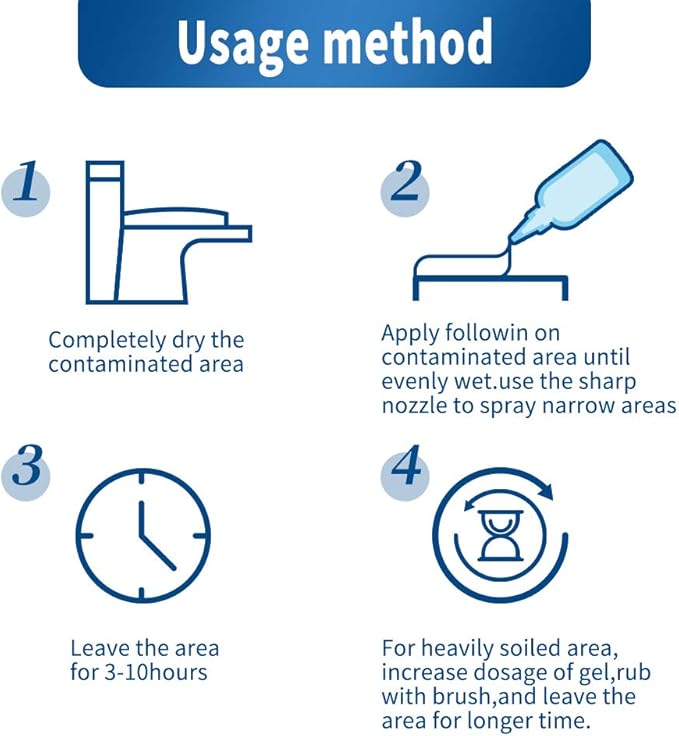 Usage method

1

Completely dry the contaminated area

2

Apply followin on contaminated area until evenly wet.use the sharp nozzle to spray narrow areas

3

Leave the area for 3-10hours

4

For heavily soiled area, increase dosage of gel,rub with brush,and leave the area for longer time.