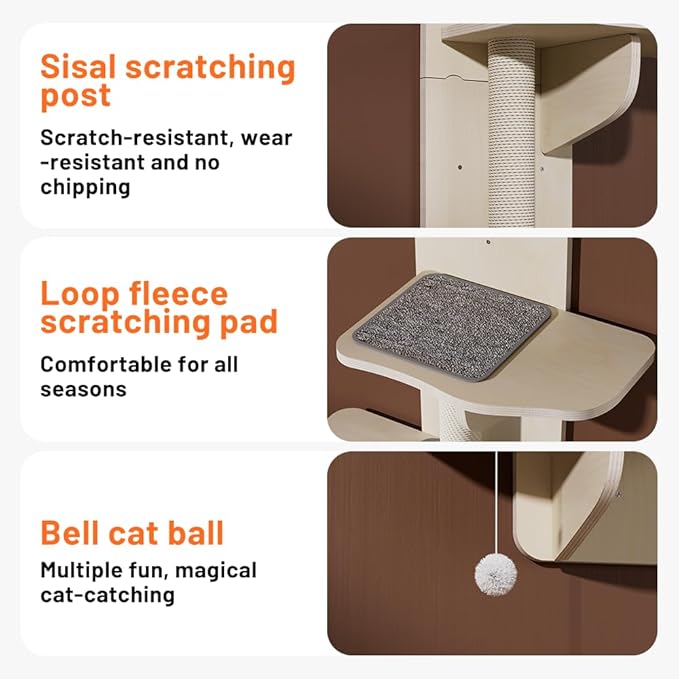 Sisal scratching post

Scratch-resistant, wear -resistant and no chipping

Loop fleece scratching pad

Comfortable for all seasons

Bell cat ball

Multiple fun, magical cat-catching