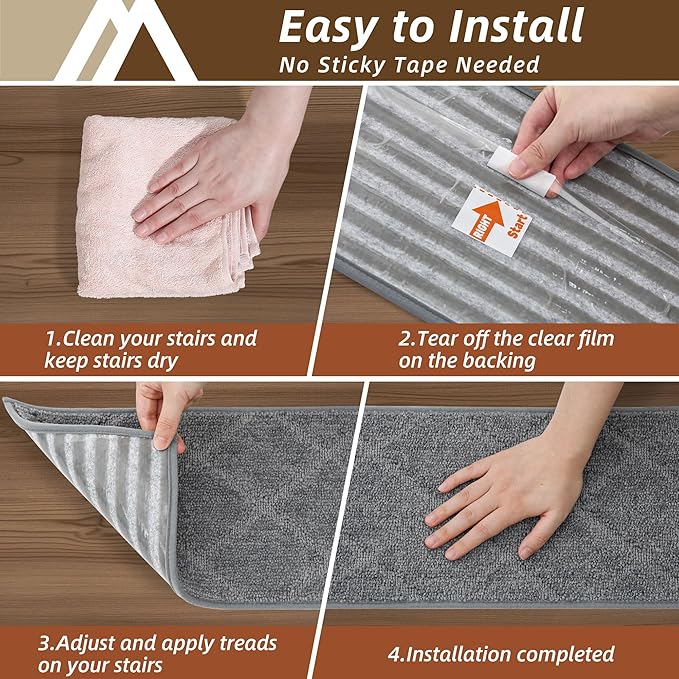 Easy to Install
No Sticky Tape Needed

RIGHT Start

1.Clean your stairs and keep stairs dry

2.Tear off the clear film on the backing

3.Adjust and apply treads on your stairs

4.Installation completed