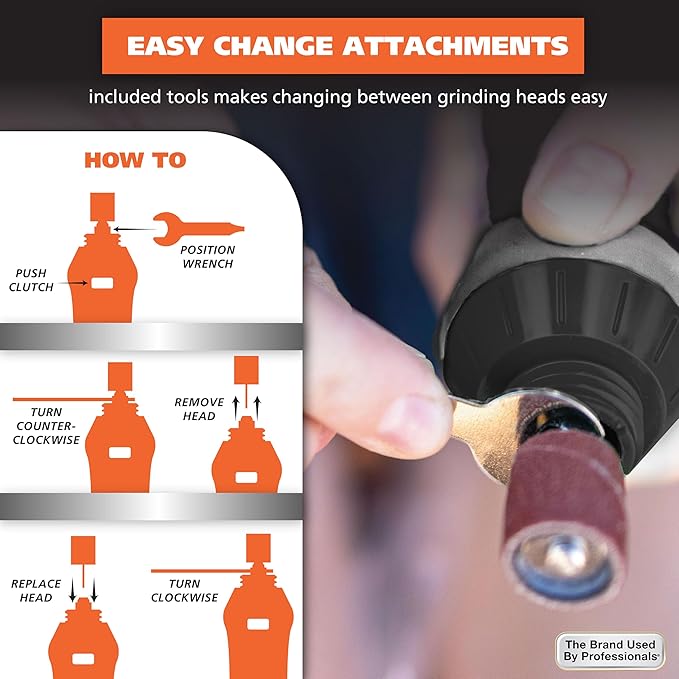 EASY CHANGE ATTACHMENTS

included tools makes changing between grinding heads easy

HOW TO

POSITION WRENCH

PUSH CLUTCH

TURN COUNTER-CLOCKWISE

REMOVE HEAD

REPLACE HEAD

TURN CLOCKWISE

The Brand Used By Professionals®