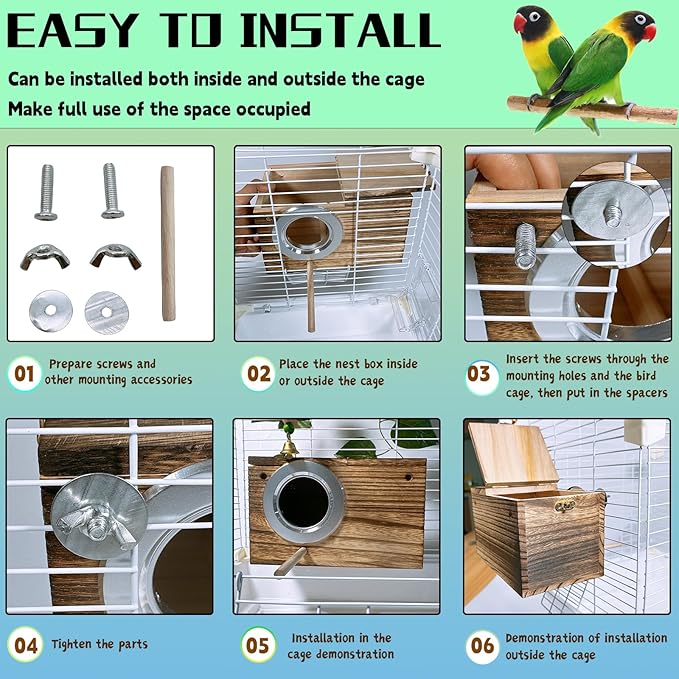 EASY TO INSTALL

Can be installed both inside and outside the cage

Make full use of the space occupied

01 Prepare screws and other mounting accessories

02 Place the nest box inside or outside the cage

03 Insert the screws through the mounting holes and the bird cage, then put in the spacers

04 Tighten the parts

05 Installation in the cage demonstration

06 Demonstration of installation outside the cage